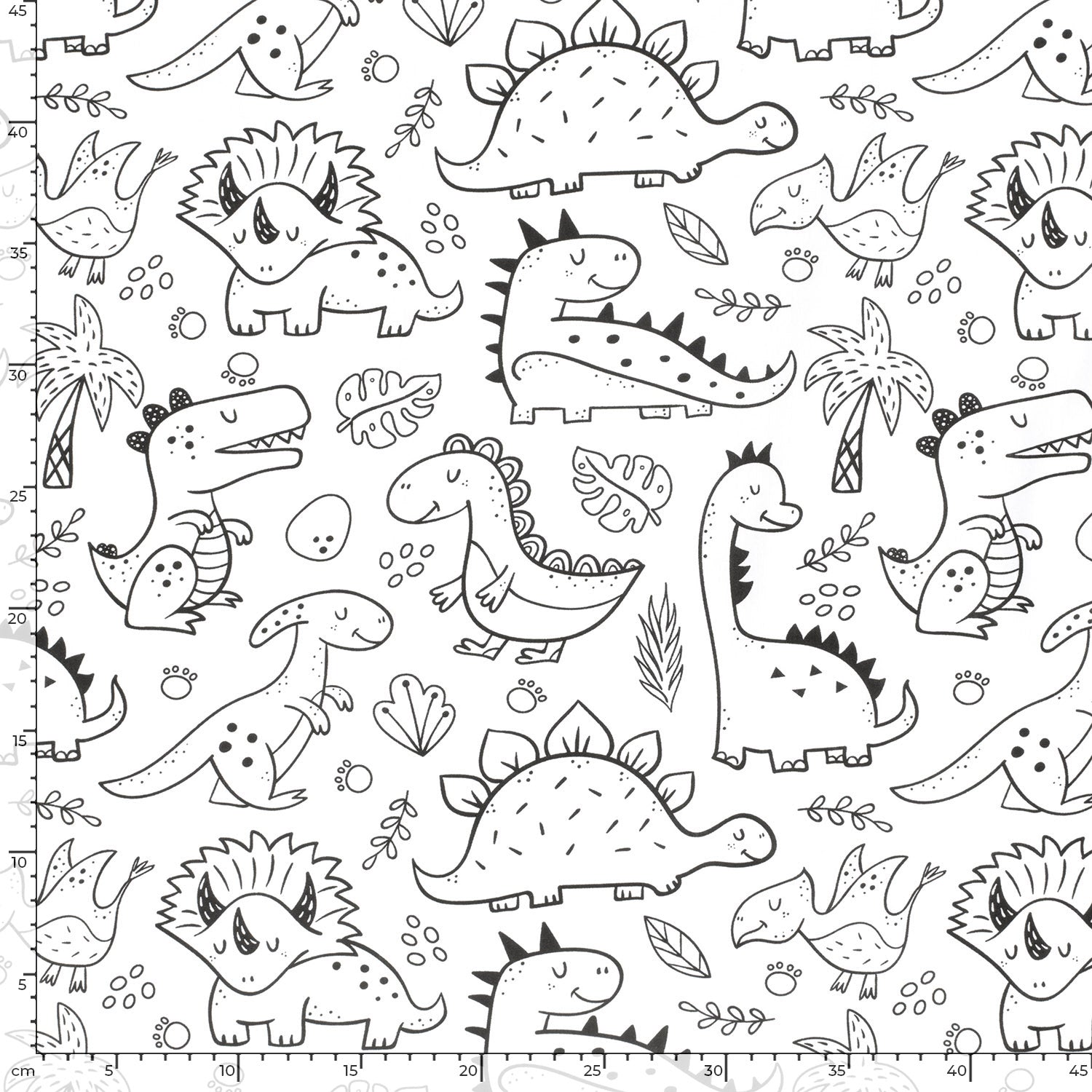 45
40
35
30
25
20
15
10
5
cm 5 10 15 20 25 30 35 40 45